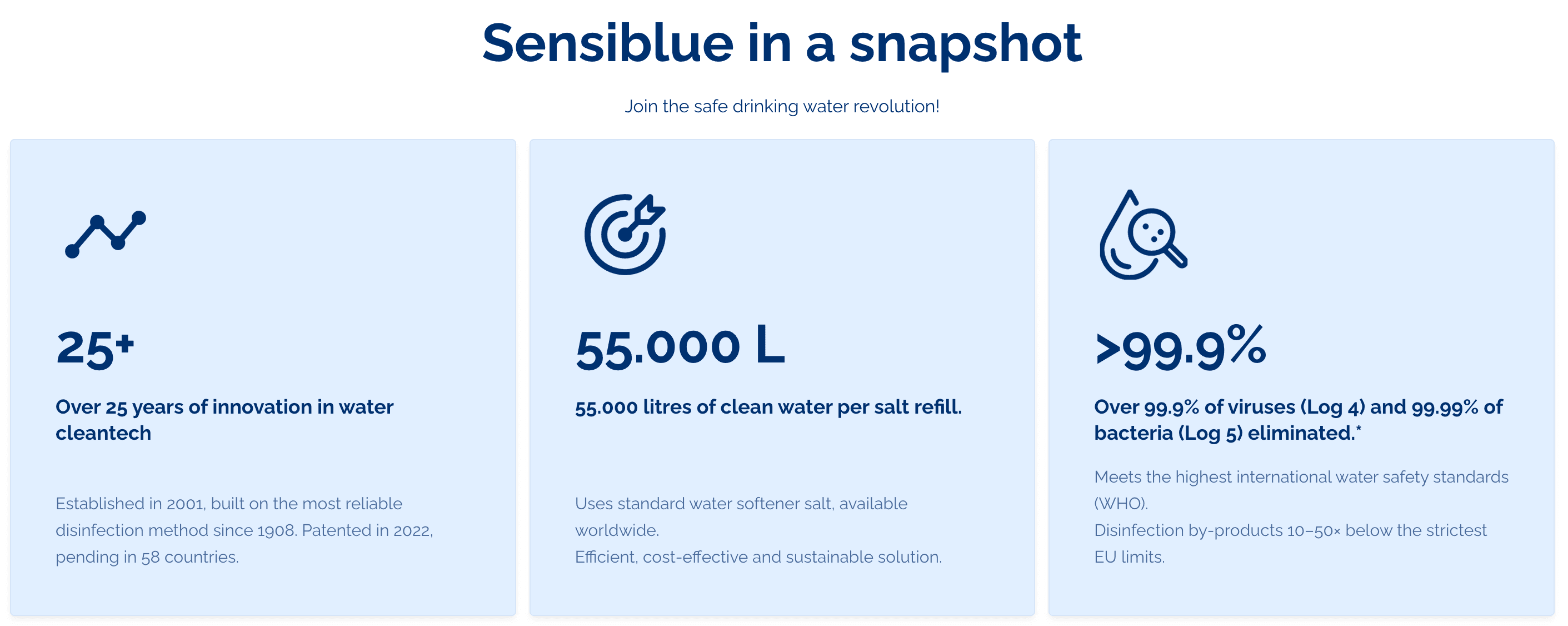 Sensiblue in a snapshot

Join the safe drinking water revolution!

25+

Over 25 years of innovation in water cleantech

Established in 2001, built on the most reliable disinfection method since 1908. Patented in 2022, pending in 58 countries.

55.000 L

55.000 litres of clean water per salt refill.

Uses standard water softener salt, available worldwide.
Efficient, cost-effective and sustainable solution.

>99.9%

Over 99.9% of viruses (Log 4) and 99.99% of bacteria (Log 5) eliminated.*

Meets the highest international water safety standards (WHO).
Disinfection by-products 10–50× below the strictest EU limits.